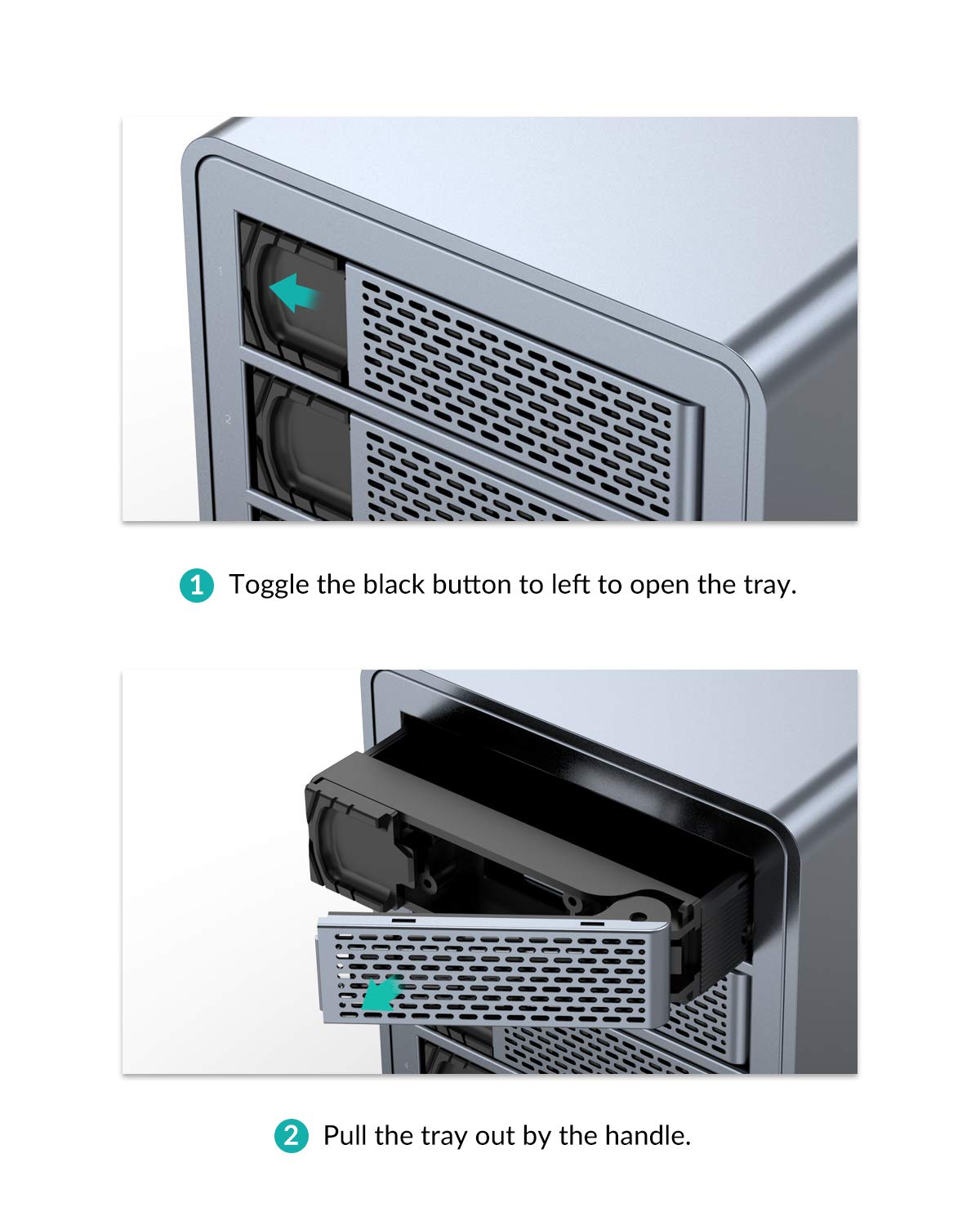 1
2

1 Toggle the black button to left to open the tray.

4

2 Pull the tray out by the handle.