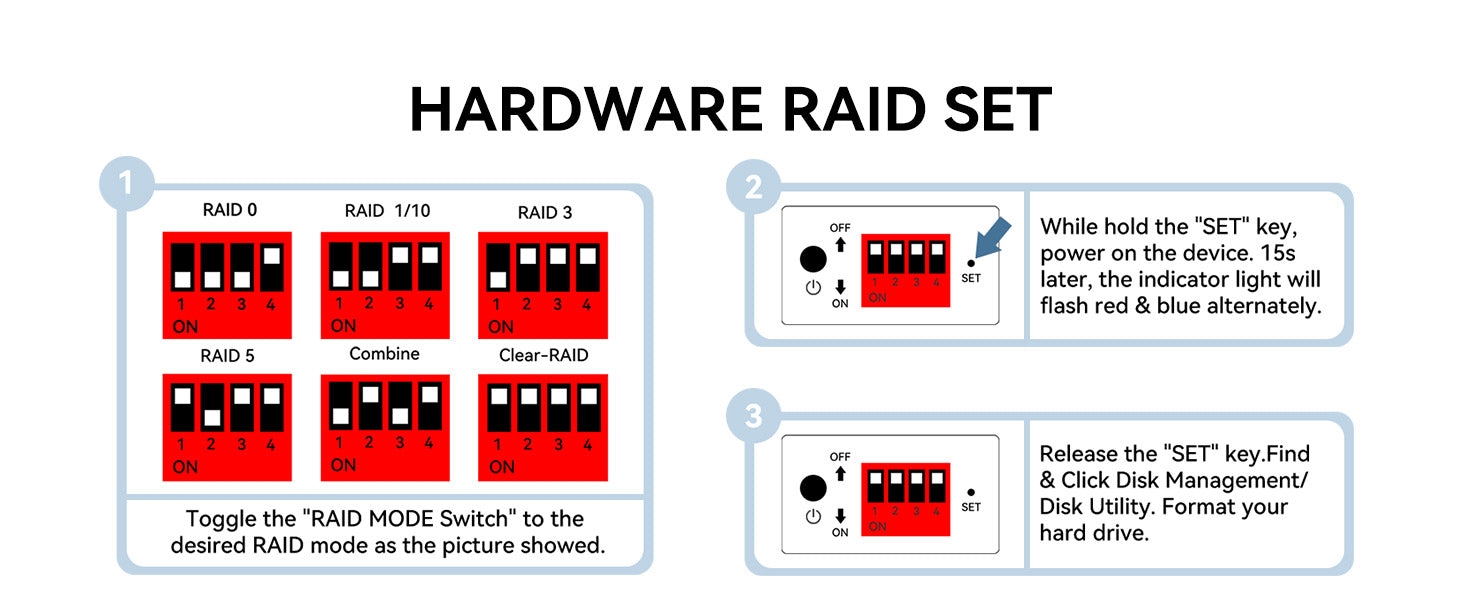 HARDWARE RAID SET

1

RAID 0
1 2 3 4
ON

RAID 1/10
1 2 3 4
ON

RAID 3
1 2 3 4
ON

RAID 5
1 2 3 4
ON

Combine
1 2 3 4
ON

Clear-RAID
1 2 3 4
ON

Toggle the "RAID MODE Switch" to the desired RAID mode as the picture showed.

2

OFF
ON
1 2 3 4
ON
SET

While hold the "SET" key, power on the device. 15s later, the indicator light will flash red & blue alternately.

3

OFF
ON
1 2 3 4
ON
SET

Release the "SET" key.Find & Click Disk Management/ Disk Utility. Format your hard drive.